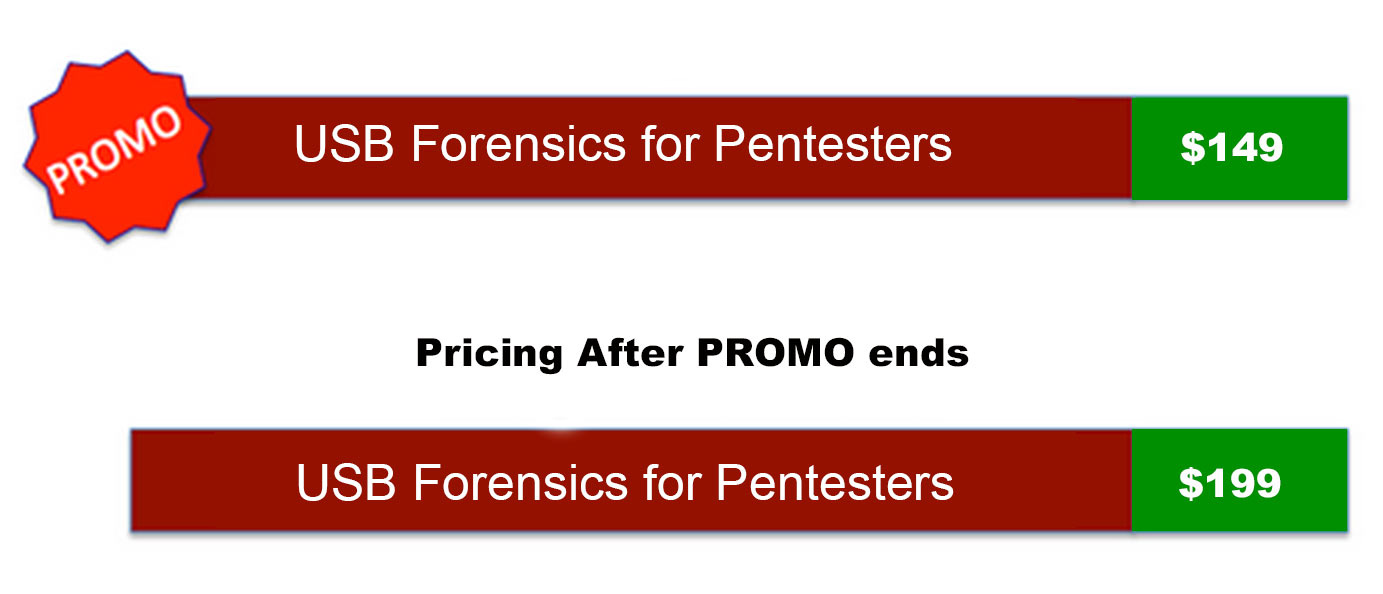 PROMO

USB Forensics for Pentesters

$149

Pricing After PROMO ends

USB Forensics for Pentesters

$199